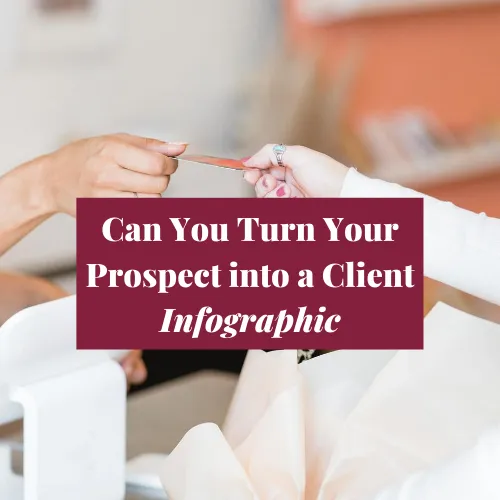 Can You Turn Your Prospect into a Client
Infographic